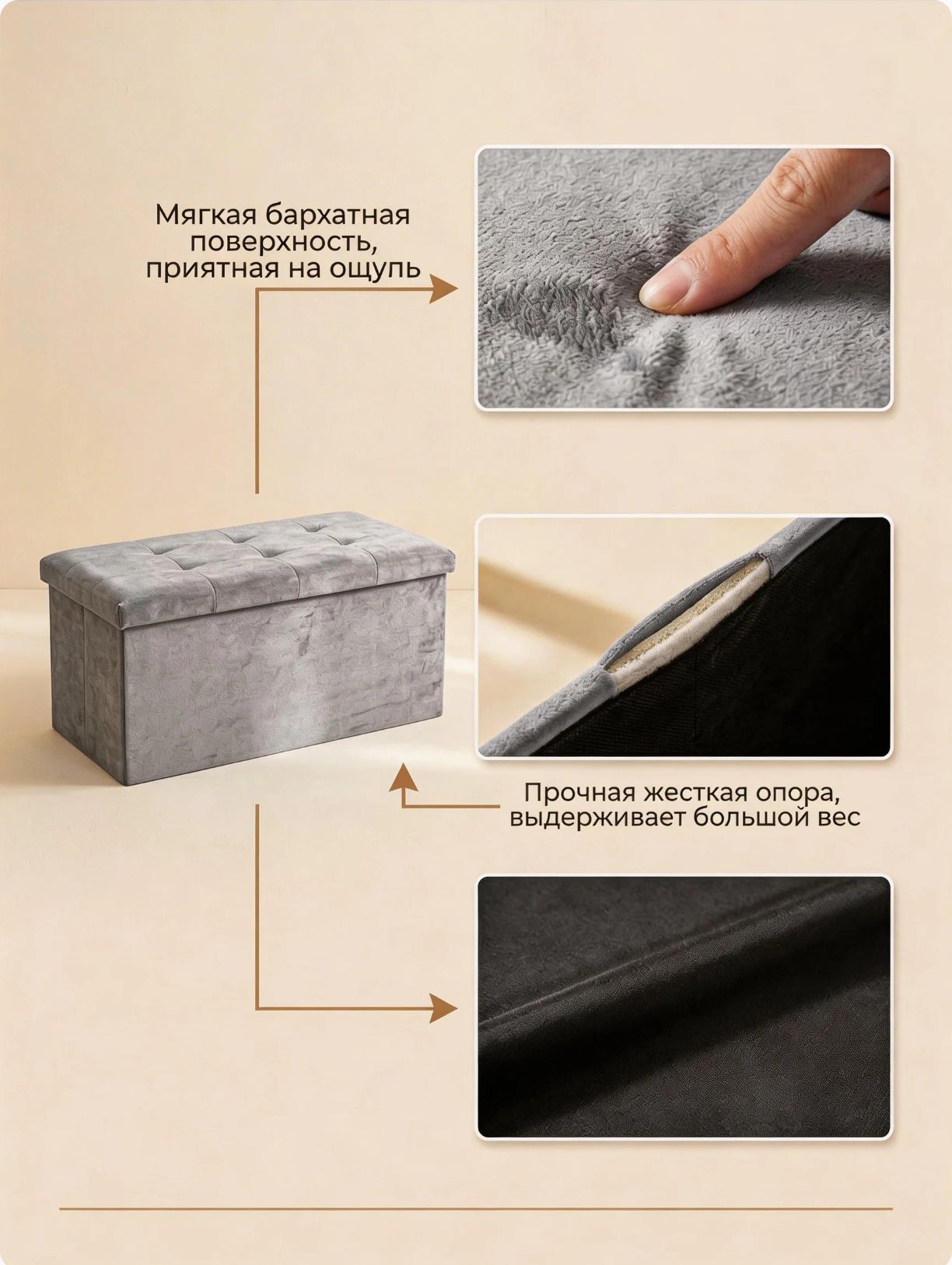 Мягкая бархатная поверхность, приятная на ощупь

Прочная жесткая опора, выдерживает большой вес