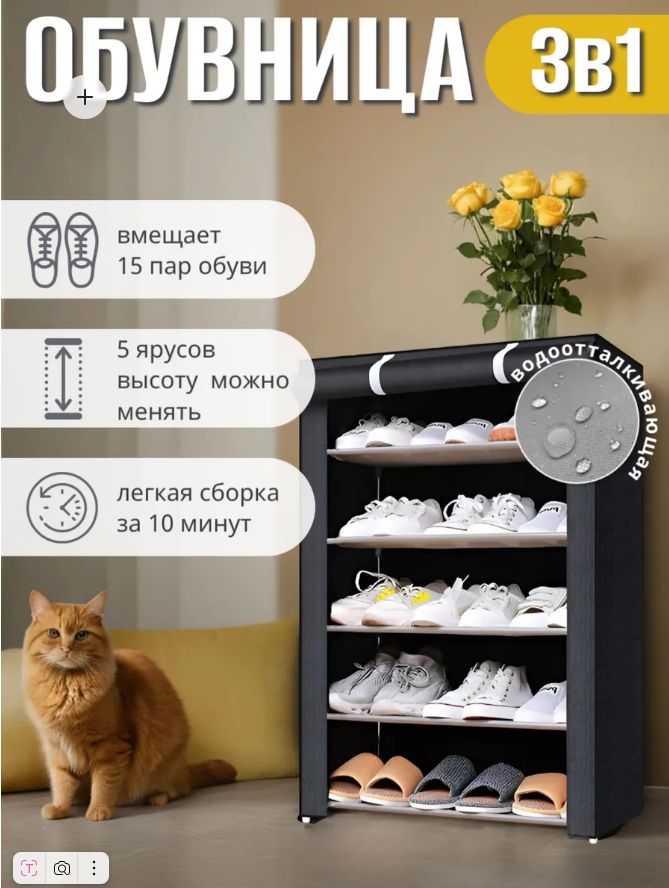 ОБУВНИЦА 3В1

вмещает 15 пар обуви

5 ярусов высоту можно менять

легкая сборка за 10 минут

водоотталкивающая