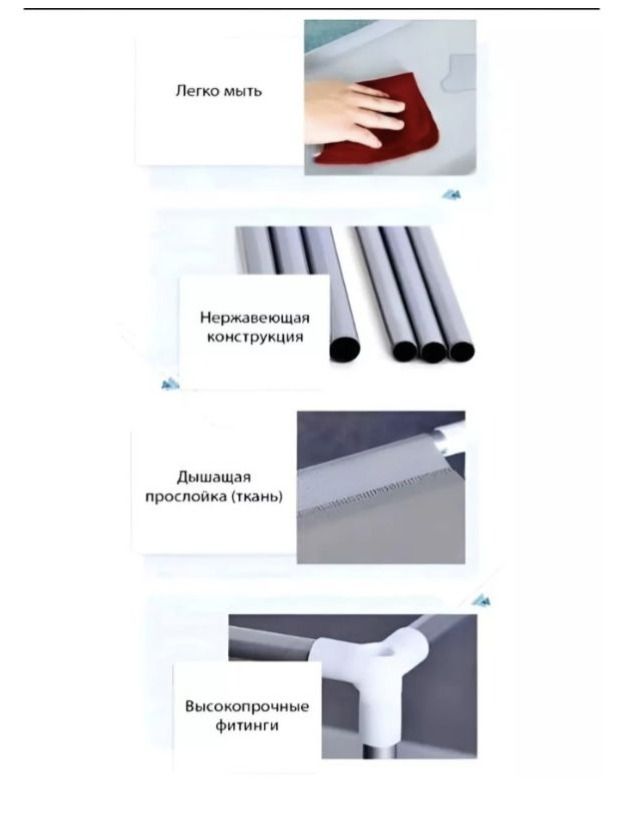 Легко мыть

Нержавеющая конструкция

Дышащая прослойка (ткань)

Высокопрочные фитинги