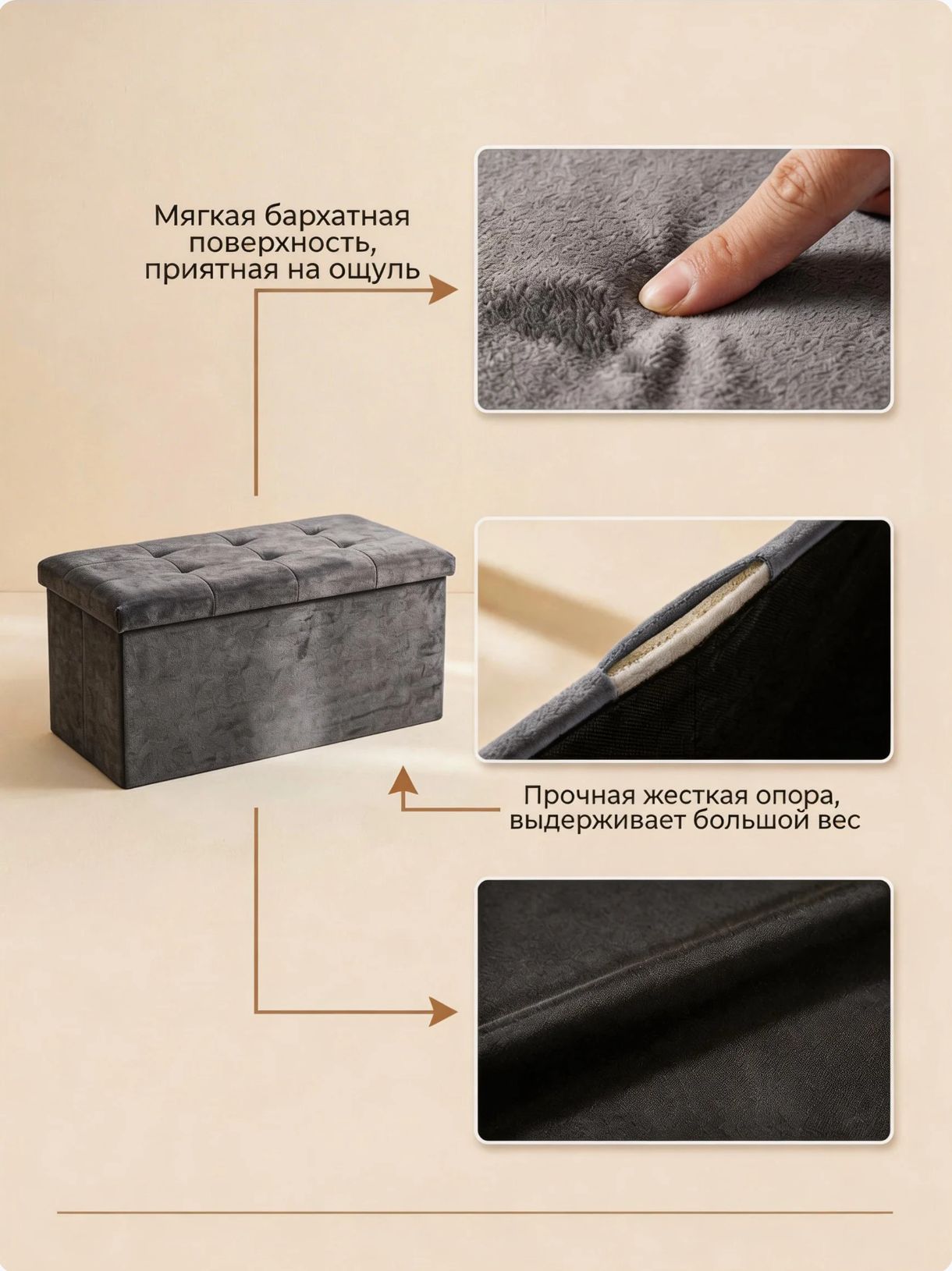 Мягкая бархатная поверхность, приятная на ощуль

Прочная жесткая опора, выдерживает большой вес