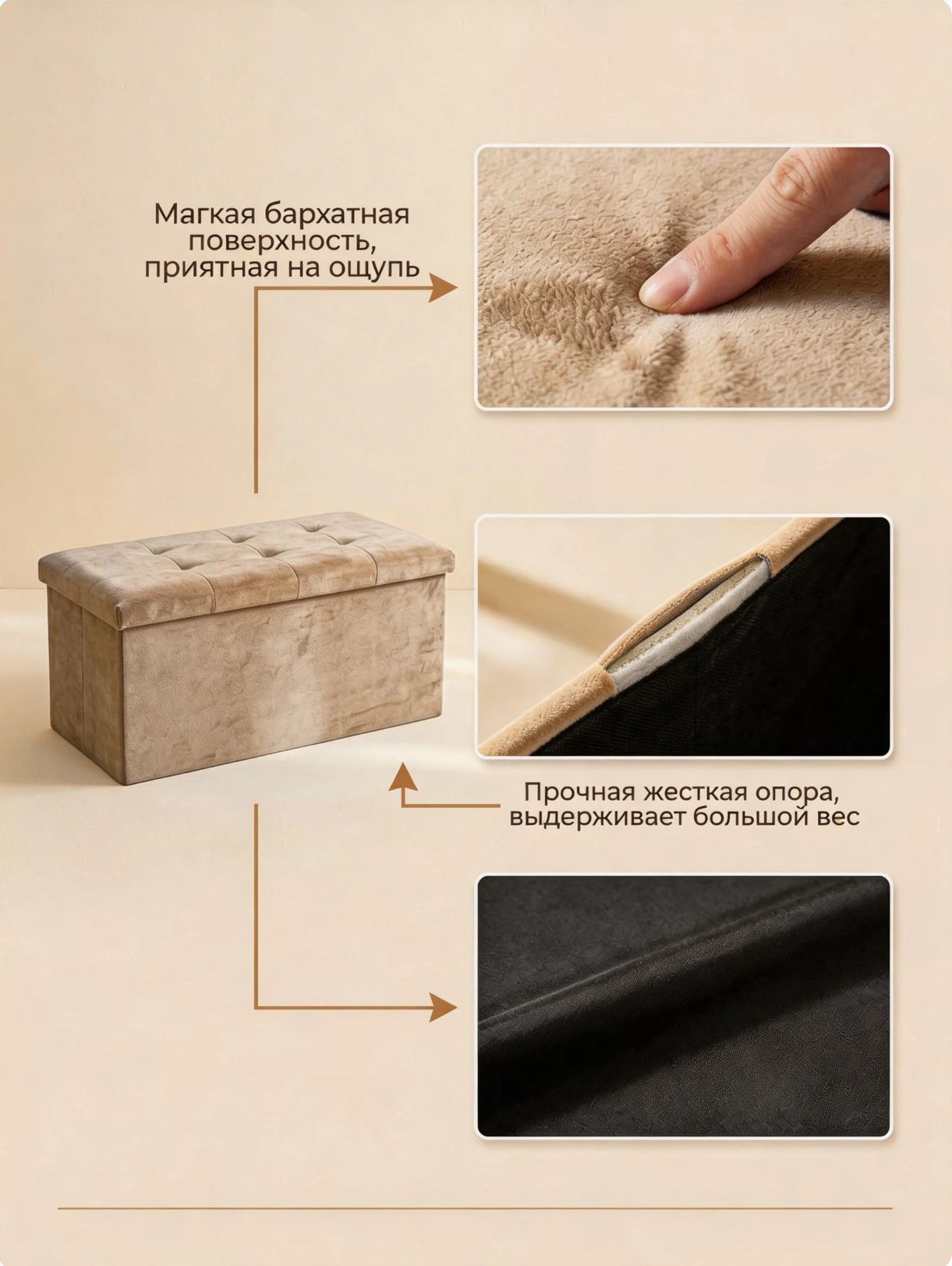 Магкая бархатная поверхность, приятная на ощупь

Прочная жесткая опора, выдерживает большой вес